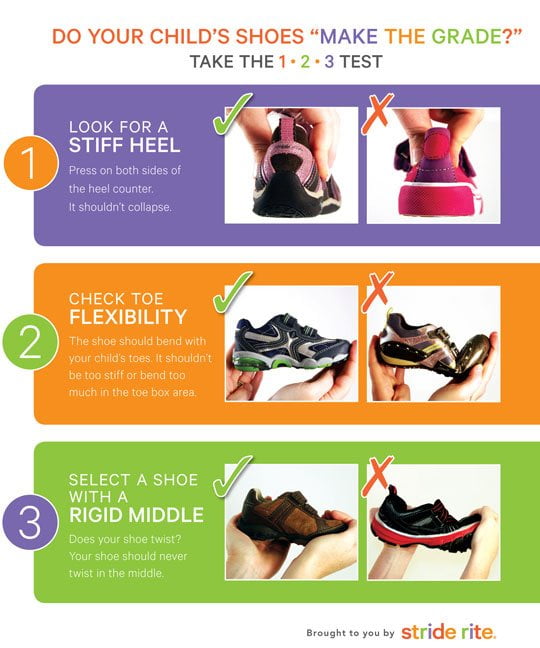 DO YOUR CHILD'S SHOES "MAKE THE GRADE?"
TAKE THE 1 • 2 • 3 TEST

1
LOOK FOR A
STIFF HEEL
Press on both sides of the heel counter. It shouldn't collapse.

2
CHECK TOE
FLEXIBILITY
The shoe should bend with your child's toes. It shouldn't be too stiff or bend too much in the toe box area.

3
SELECT A SHOE WITH A
RIGID MIDDLE
Does your shoe twist? Your shoe should never twist in the middle.

Brought to you by stride rite.